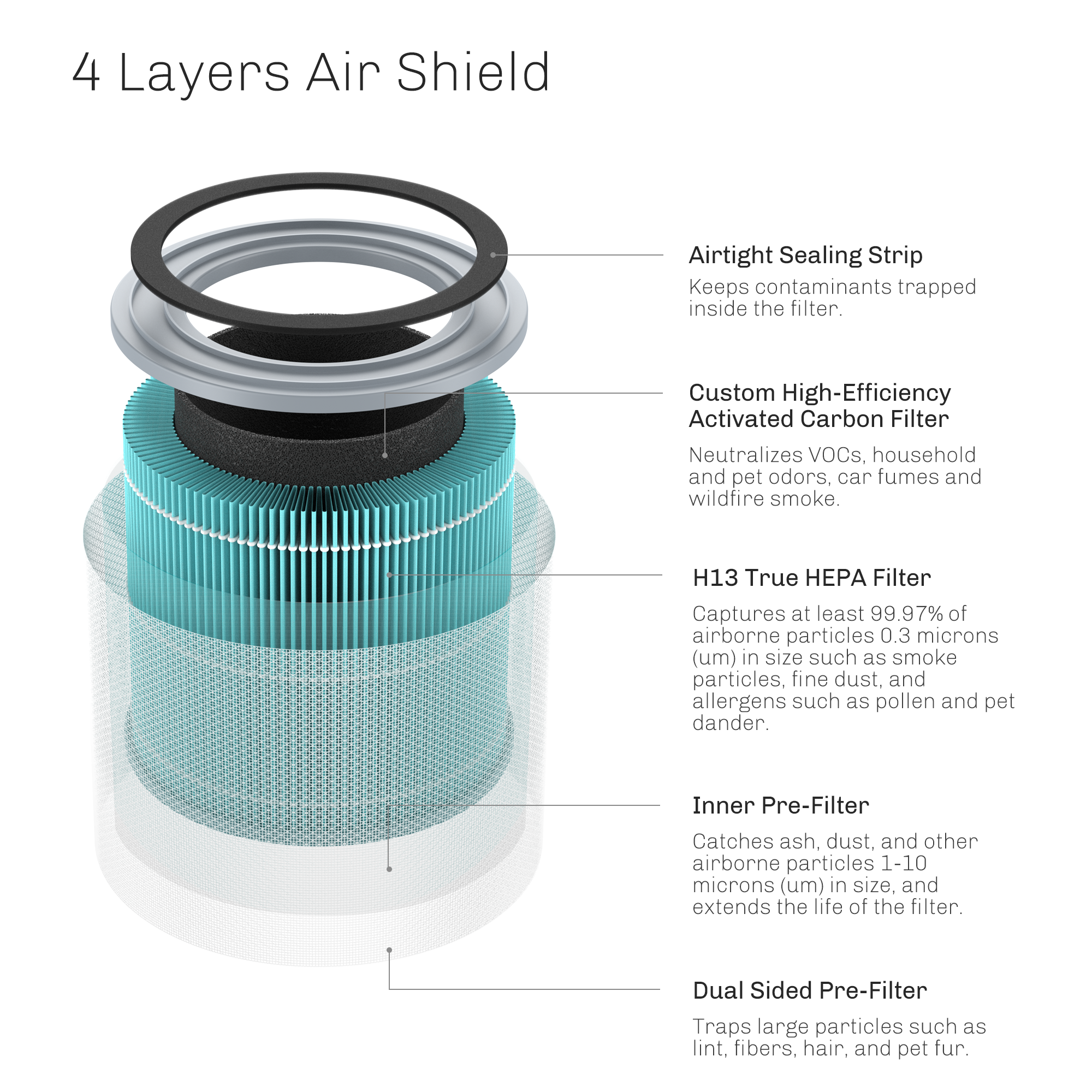 4 Layers Air Shield

Airtight Sealing Strip

Keeps contaminants trapped inside the filter.

Custom High-Efficiency Activated Carbon Filter

Neutralizes VOCs, household and pet odors, car fumes and wildfire smoke.

H13 True HEPA Filter

Captures at least 99.97% of airborne particles 0.3 microns (um) in size such as smoke particles, fine dust, and allergens such as pollen and pet dander.

Inner Pre-Filter

Catches ash, dust, and other airborne particles 1-10 microns (um) in size, and extends the life of the filter.

Dual Sided Pre-Filter

Traps large particles such as lint, fibers, hair, and pet fur.